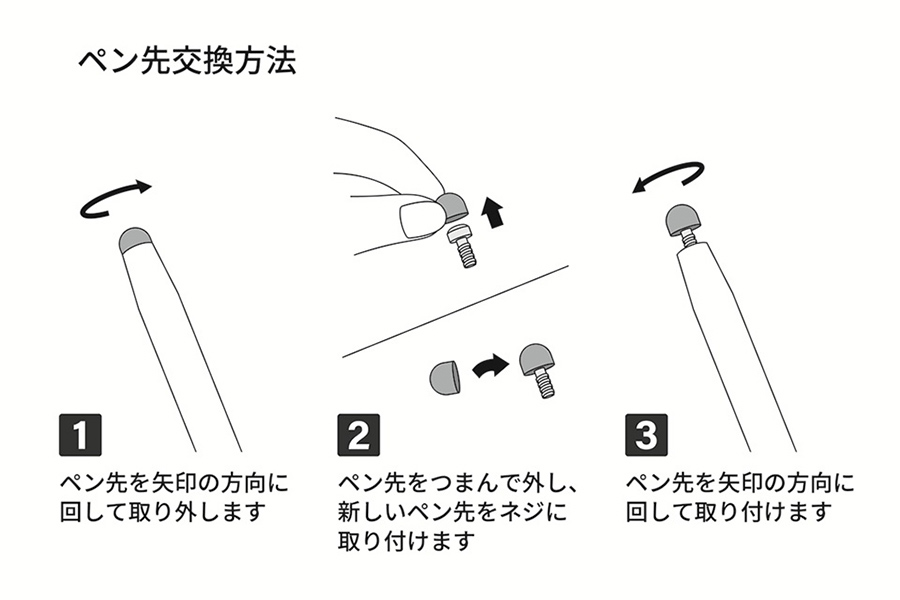 ペン先交換方法

1

ペン先を矢印の方向に回して取り外します

2

ペン先をつまんで外し、新しいペン先をネジに取り付けます

3

ペン先を矢印の方向に回して取り付けます